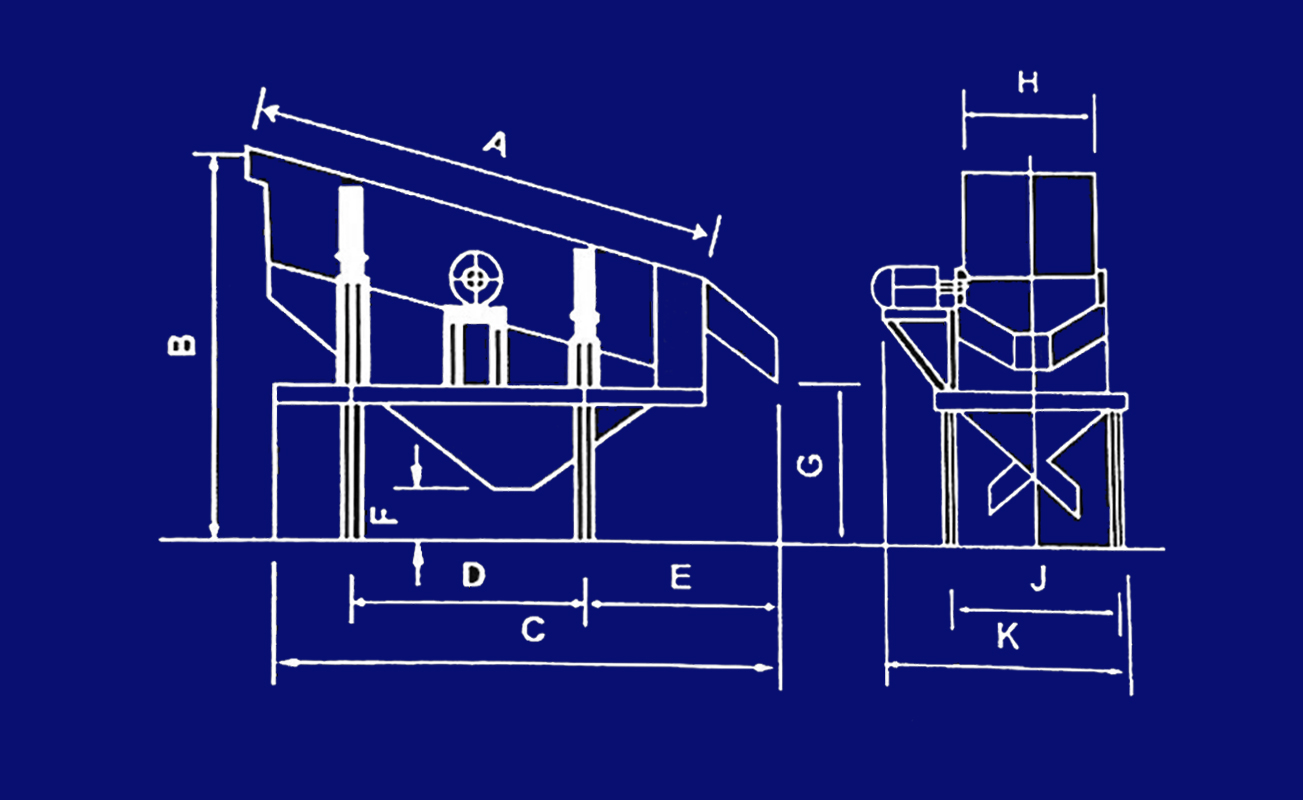 A
B
F
D
E
C
G
H
J
K